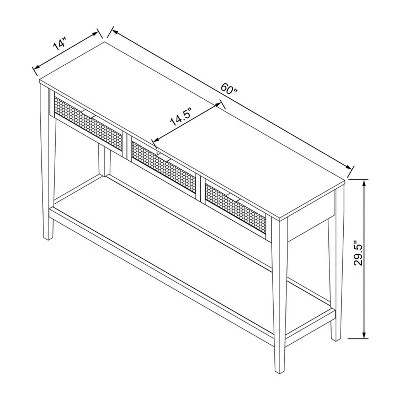 14"
60"
14.5"
29.5"